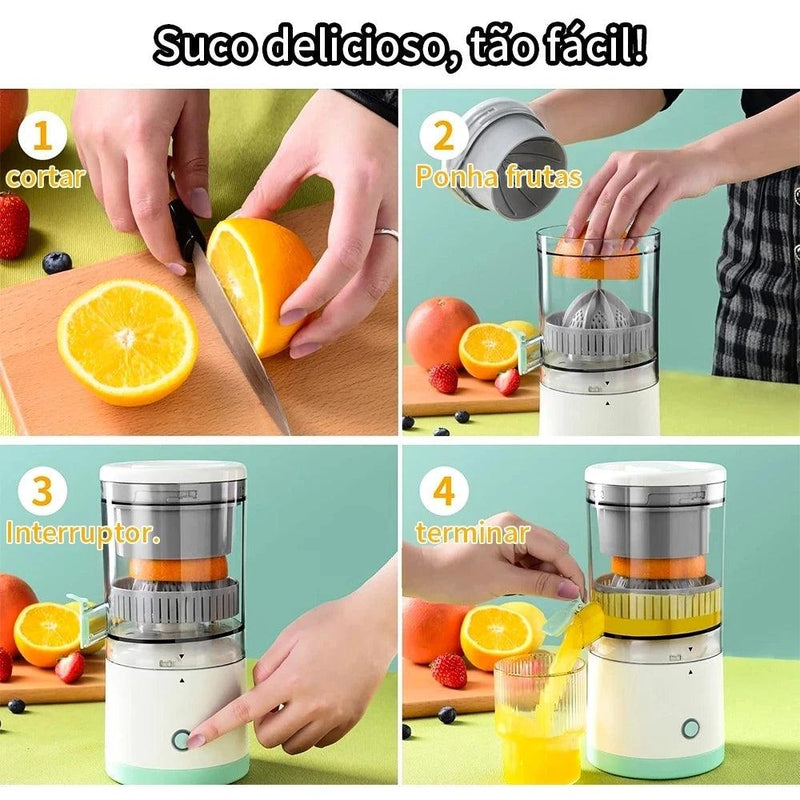 Suco delicioso, tão fácil!

1
cortar

2
Ponha frutas

3
Interruptor.

4
terminar