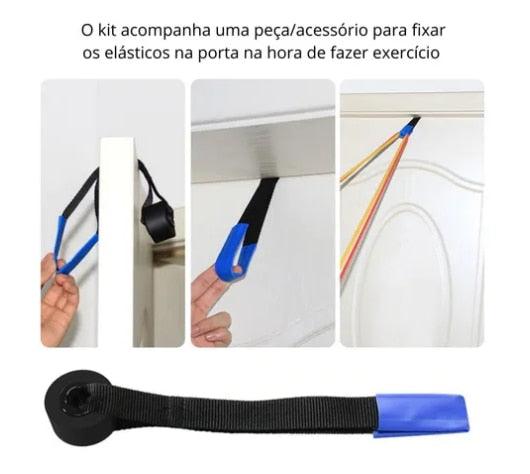 O kit acompanha uma peça/acessório para fixar os elásticos na porta na hora de fazer exercício